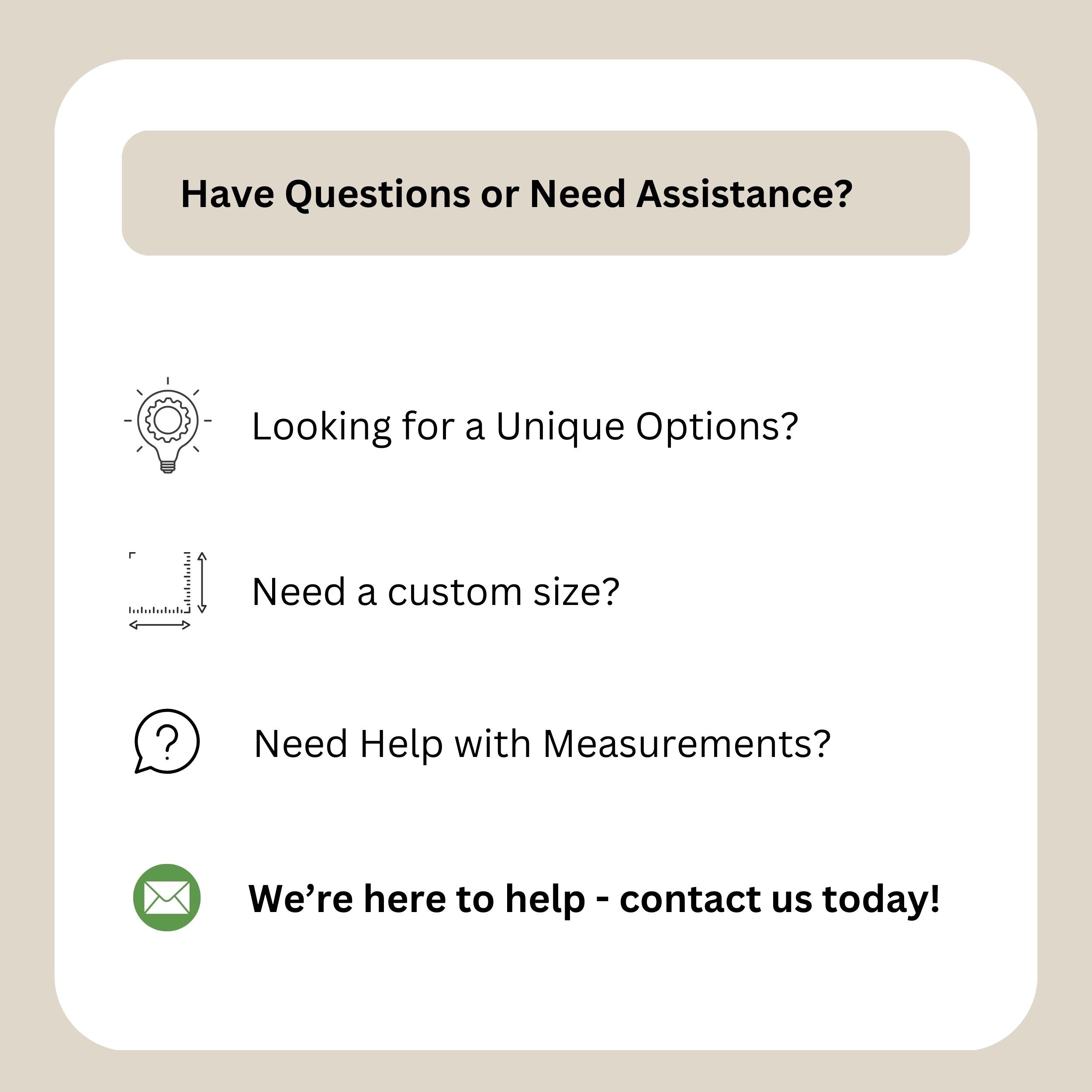 Have Questions or Need Assistance?

Looking for a Unique Options?

Need a custom size?

Need Help with Measurements?

We're here to help - contact us today!