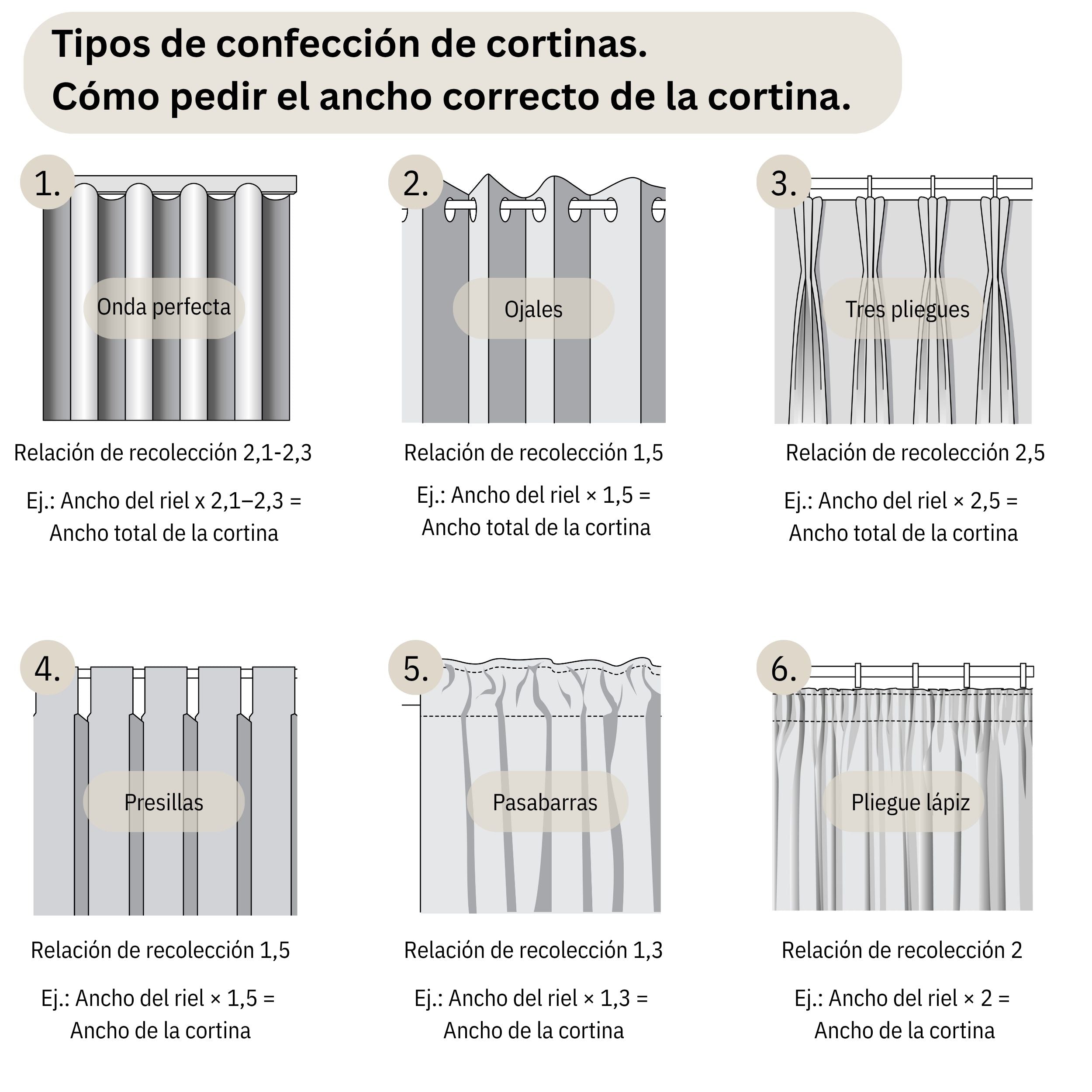 Tipos de confección de cortinas.
Cómo pedir el ancho correcto de la cortina.

1.

Onda perfecta

Relación de recolección 2,1-2,3

Ej.: Ancho del riel x 2,1–2,3 = Ancho total de la cortina

2.

Ojales

Relación de recolección 1,5

Ej.: Ancho del riel × 1,5 = Ancho total de la cortina

3.

Tres pliegues

Relación de recolección 2,5

Ej.: Ancho del riel × 2,5 = Ancho total de la cortina

4.

Presillas

Relación de recolección 1,5

Ej.: Ancho del riel × 1,5 = Ancho de la cortina

5.

Pasabarras

Relación de recolección 1,3

Ej.: Ancho del riel × 1,3 = Ancho de la cortina

6.

Pliegue lápiz

Relación de recolección 2

Ej.: Ancho del riel × 2 = Ancho de la cortina