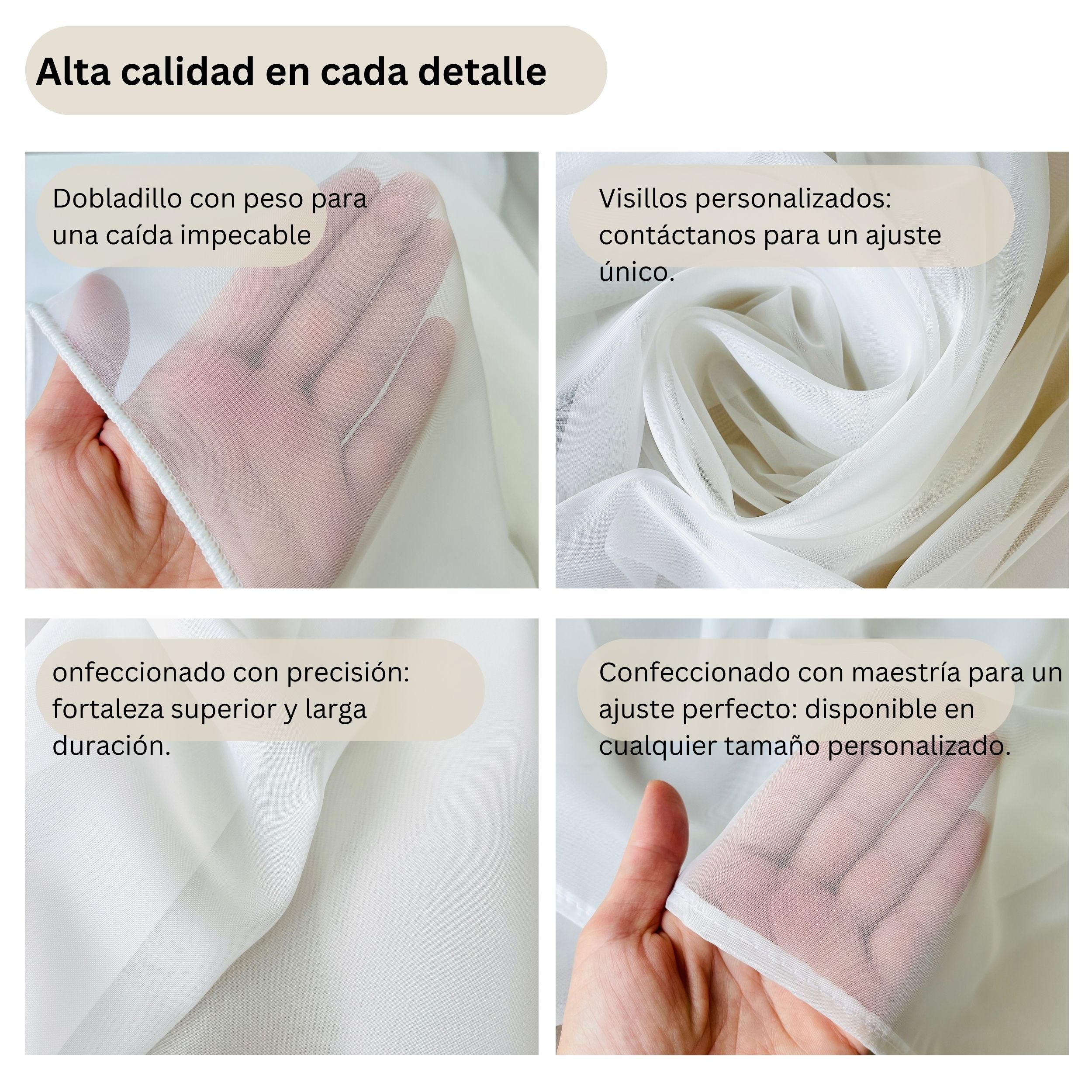 Alta calidad en cada detalle

Dobladillo con peso para una caída impecable

Visillos personalizados: contáctanos para un ajuste único.

onfeccionado con precisión: fortaleza superior y larga duración.

Confeccionado con maestría para un ajuste perfecto: disponible en cualquier tamaño personalizado.