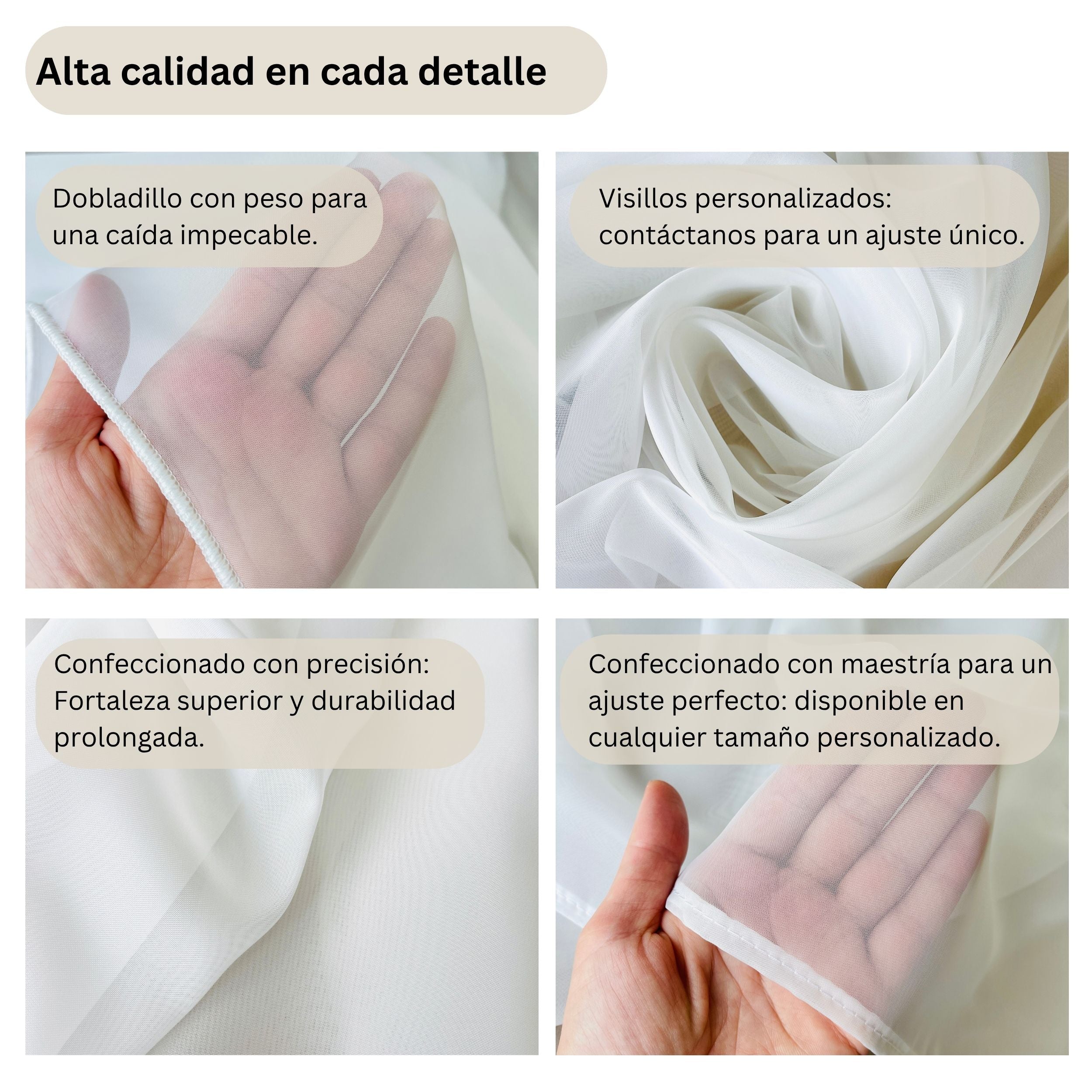 Alta calidad en cada detalle

Dobladillo con peso para una caída impecable.

Visillos personalizados: contáctanos para un ajuste único.

Confeccionado con precisión: Fortaleza superior y durabilidad prolongada.

Confeccionado con maestría para un ajuste perfecto: disponible en cualquier tamaño personalizado.